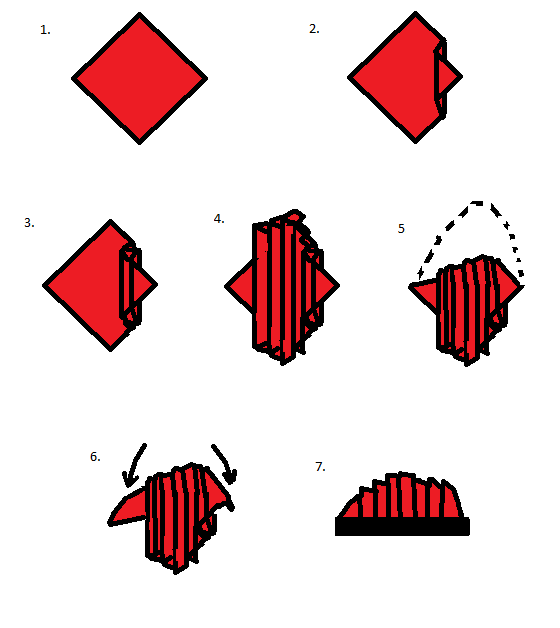 1.

2.

3.

4.

5

6.

7.