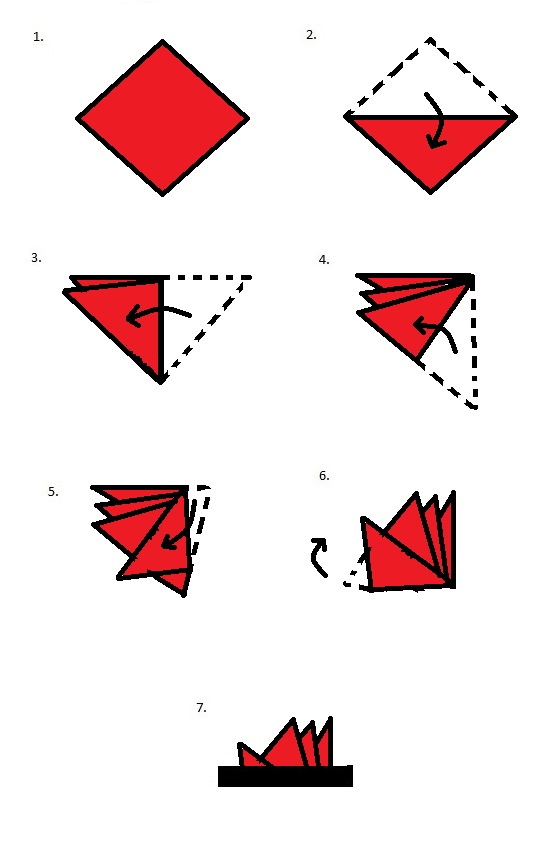 1.

2.

3.

4.

5.

6.

7.