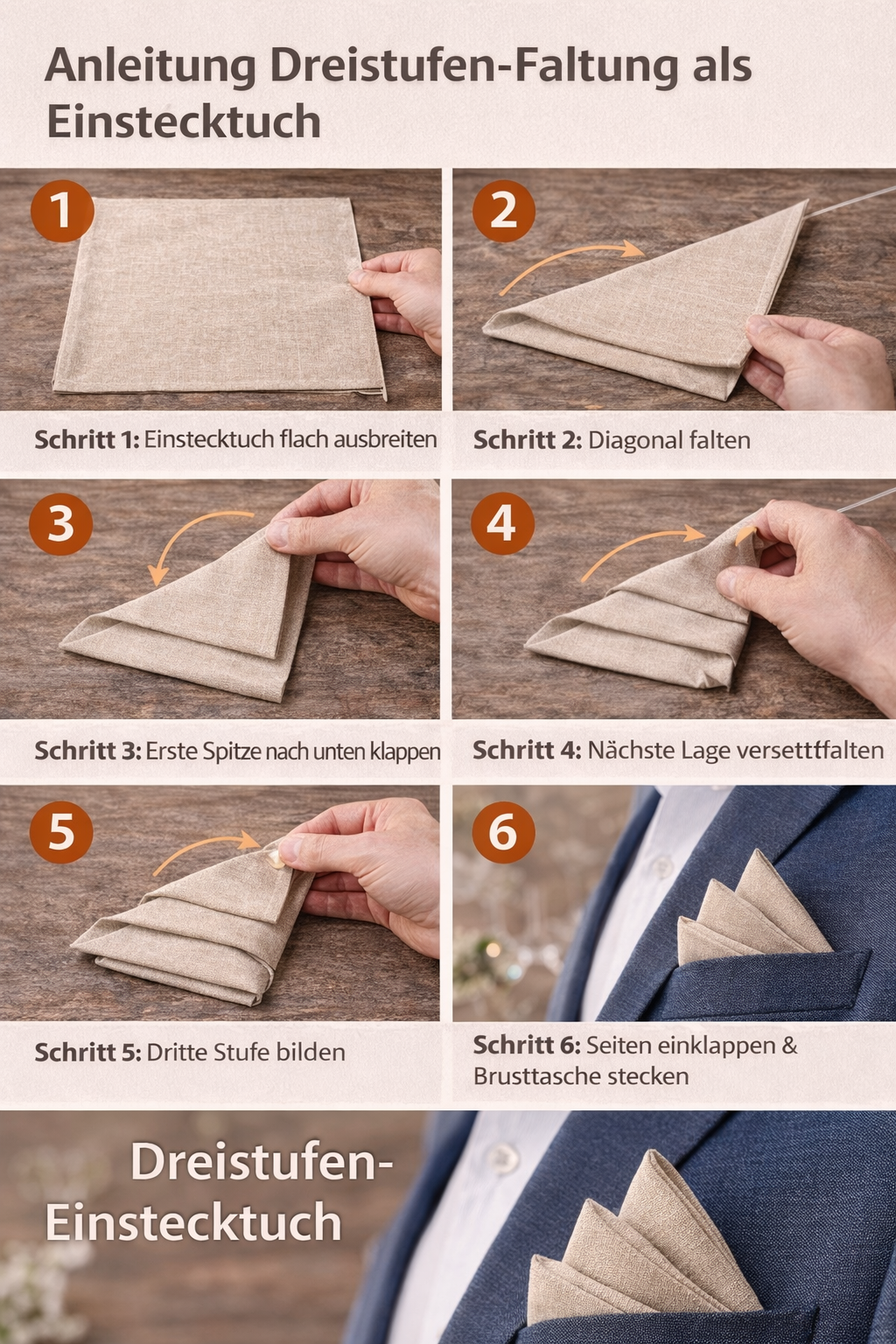 Anleitung Dreistufen-Faltung als Einstecktuch

1

Schritt 1: Einstecktuch flach ausbreiten

2

Schritt 2: Diagonal falten

3

Schritt 3: Erste Spitze nach unten klappen

4

Schritt 4: Nächste Lage versetttfalten

5

Schritt 5: Dritte Stufe bilden

6

Schritt 6: Seiten einklappen & Brusttasche stecken

Dreistufen-Einstecktuch