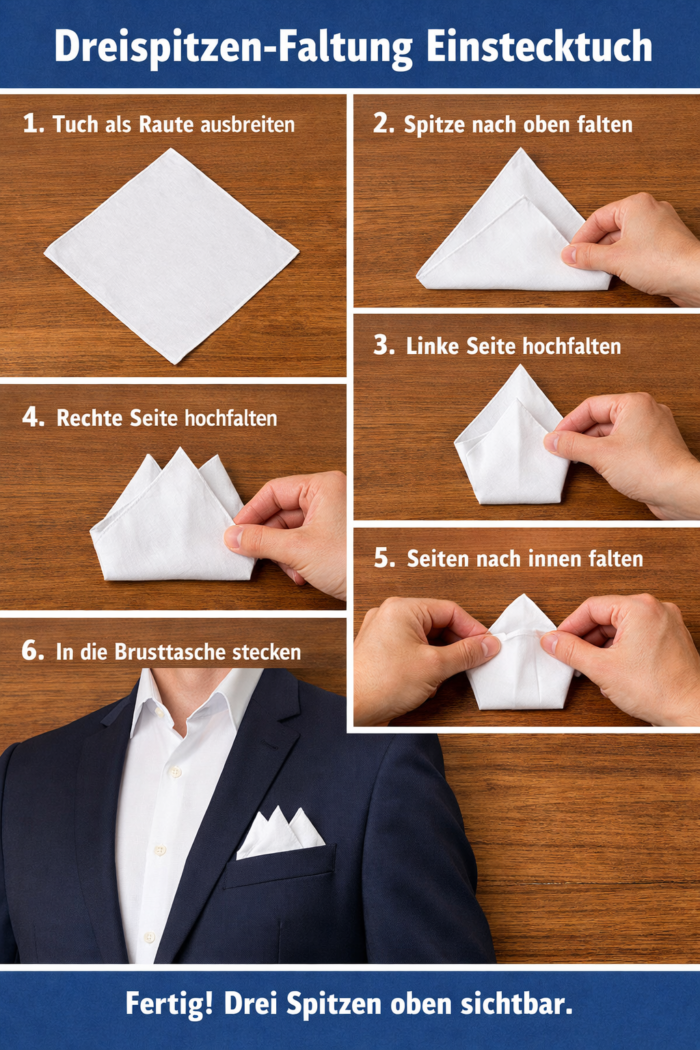 Dreispitzen-Faltung Einstecktuch

1. Tuch als Raute ausbreiten

2. Spitze nach oben falten

3. Linke Seite hochfalten

4. Rechte Seite hochfalten

5. Seiten nach innen falten

6. In die Brusttasche stecken

Fertig! Drei Spitzen oben sichtbar.