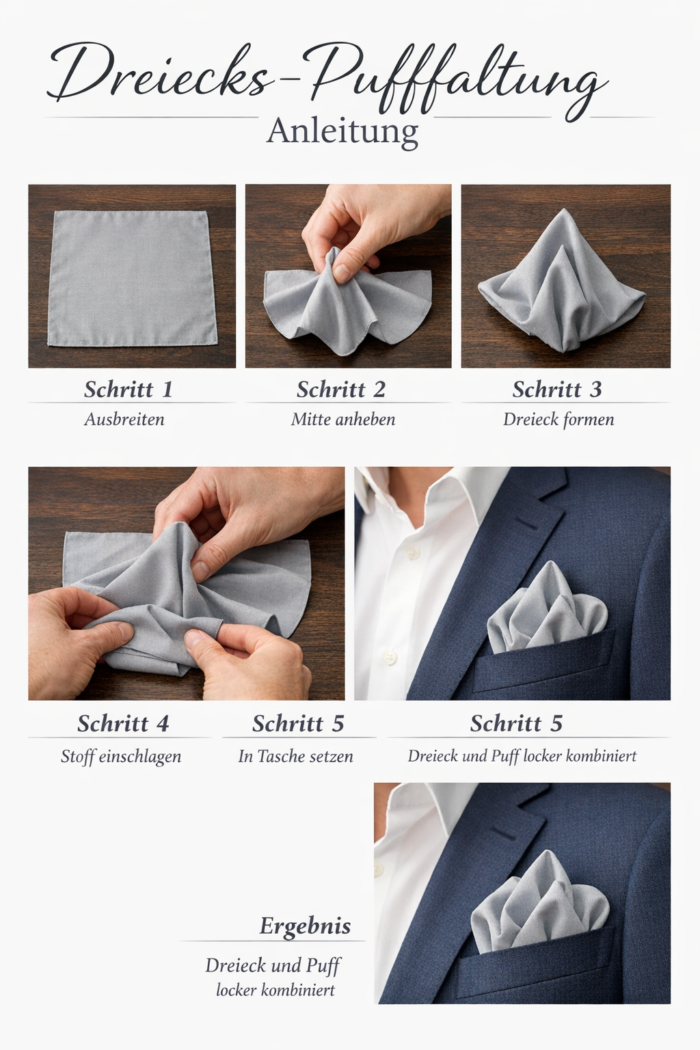 Dreiecks-Puffaltung

Anleitung

Schritt 1
Ausbreiten

Schritt 2
Mitte anheben

Schritt 3
Dreieck formen

Schritt 4
Stoff einschlagen

Schritt 5
In Tasche setzen

Schritt 5
Dreieck und Puff locker kombiniert

Ergebnis
Dreieck und Puff locker kombiniert