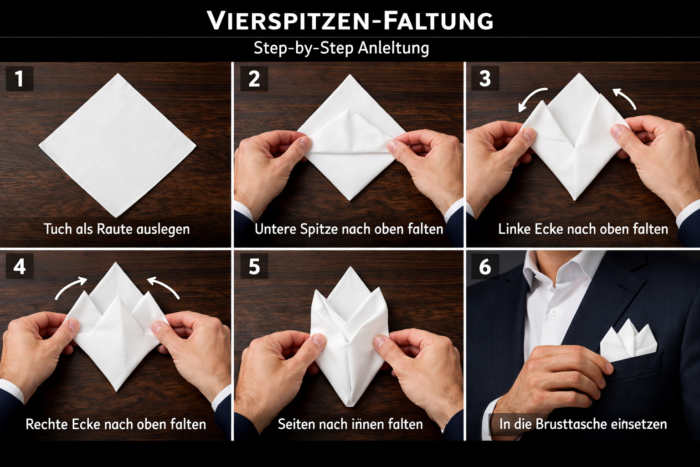 VIERSPITZEN-FALTUNG

Step-by-Step Anleltung

1

Tuch als Raute auslegen

2

Untere Spitze nach oben falten

3

Linke Ecke nach oben falten

4

Rechte Ecke nach oben falten

5

Seiten nach innen falten

6

In die Brusttasche einsetzen