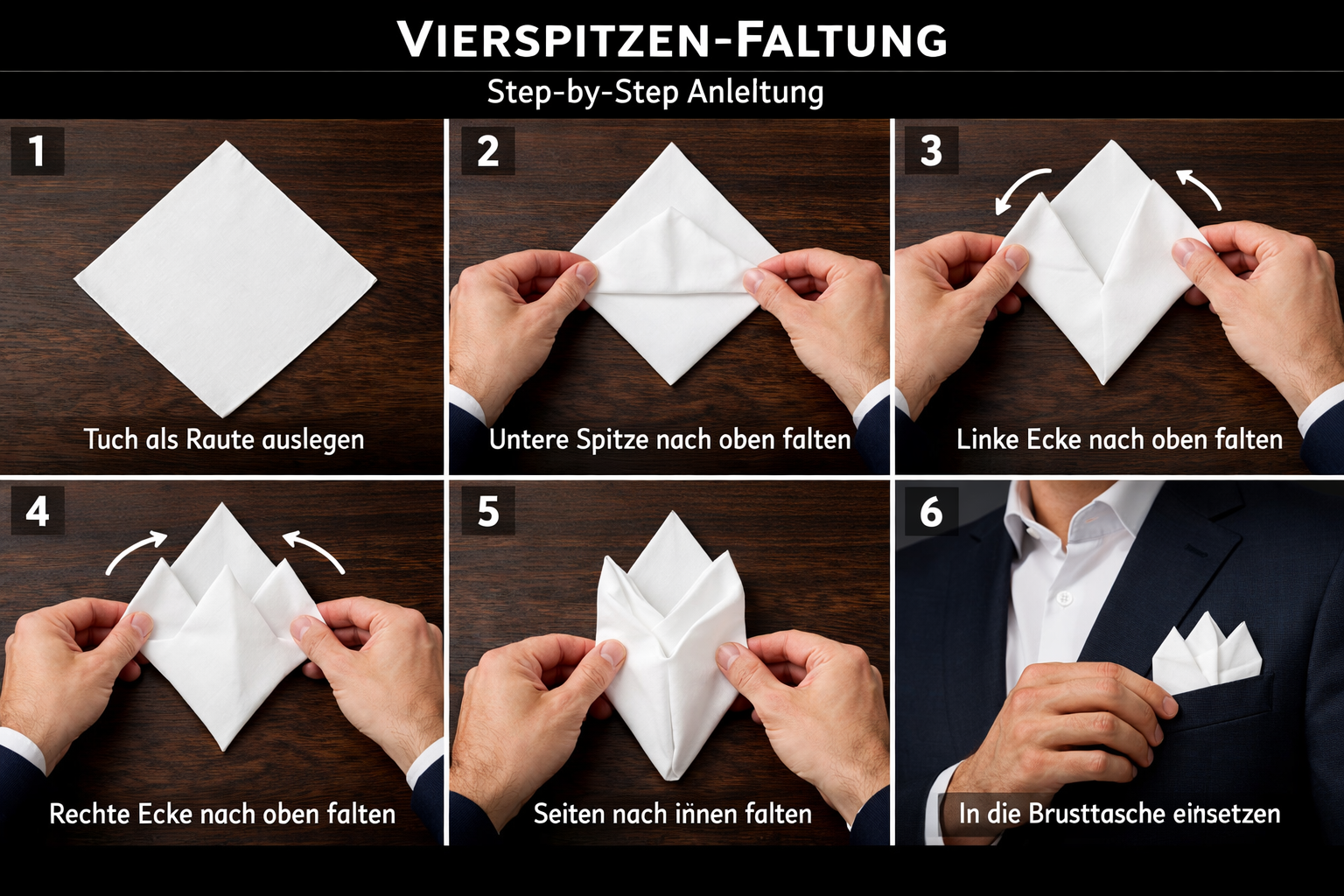 VIERSPITZEN-FALTUNG

Step-by-Step Anleltung

1
Tuch als Raute auslegen

2
Untere Spitze nach oben falten

3
Linke Ecke nach oben falten

4
Rechte Ecke nach oben falten

5
Seiten nach innen falten

6
In die Brusttasche einsetzen