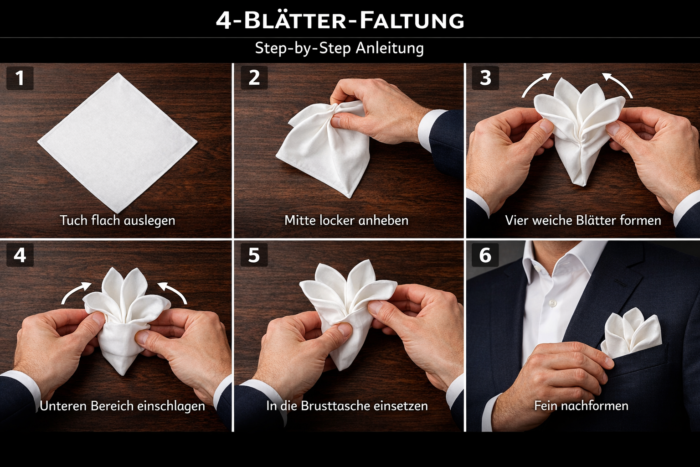 4-BLÄTTER-FALTUNG

Step-by-Step Anleitung

1

Tuch flach auslegen

2

Mitte locker anheben

3

Vier weiche Blätter formen

4

Unteren Bereich einschlagen

5

In die Brusttasche einsetzen

6

Fein nachformen