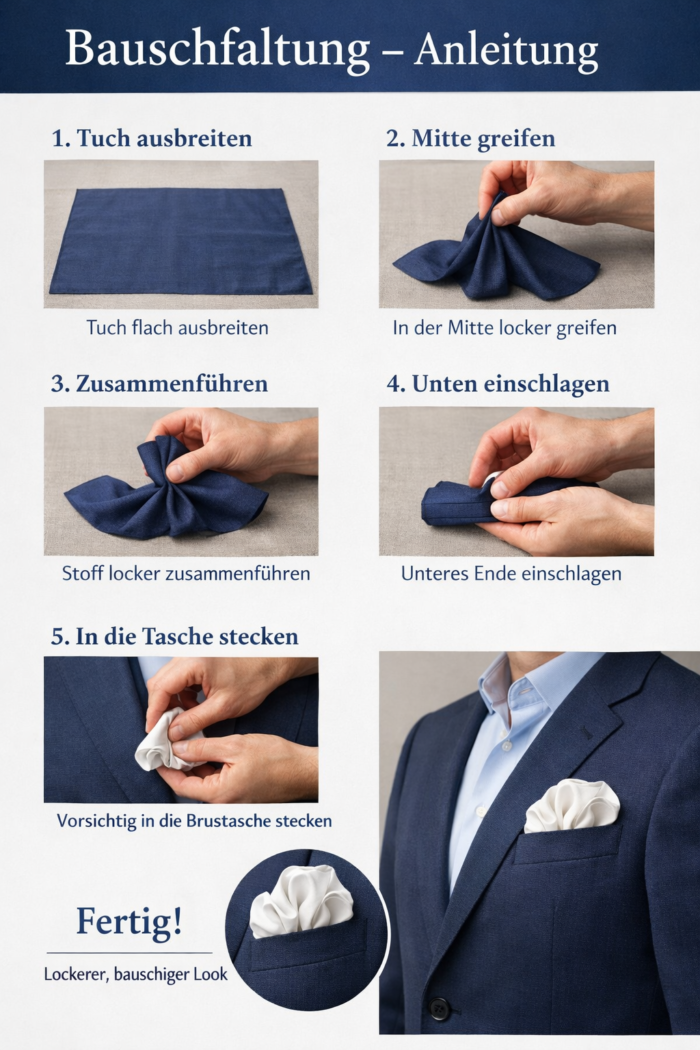 Bauschfaltung – Anleitung

1. Tuch ausbreiten

Tuch flach ausbreiten

2. Mitte greifen

In der Mitte locker greifen

3. Zusammenführen

Stoff locker zusammenführen

4. Unten einschlagen

Unteres Ende einschlagen

5. In die Tasche stecken

Vorsichtig in die Brustasche stecken

Fertig!

Lockerer, bauschiger Look