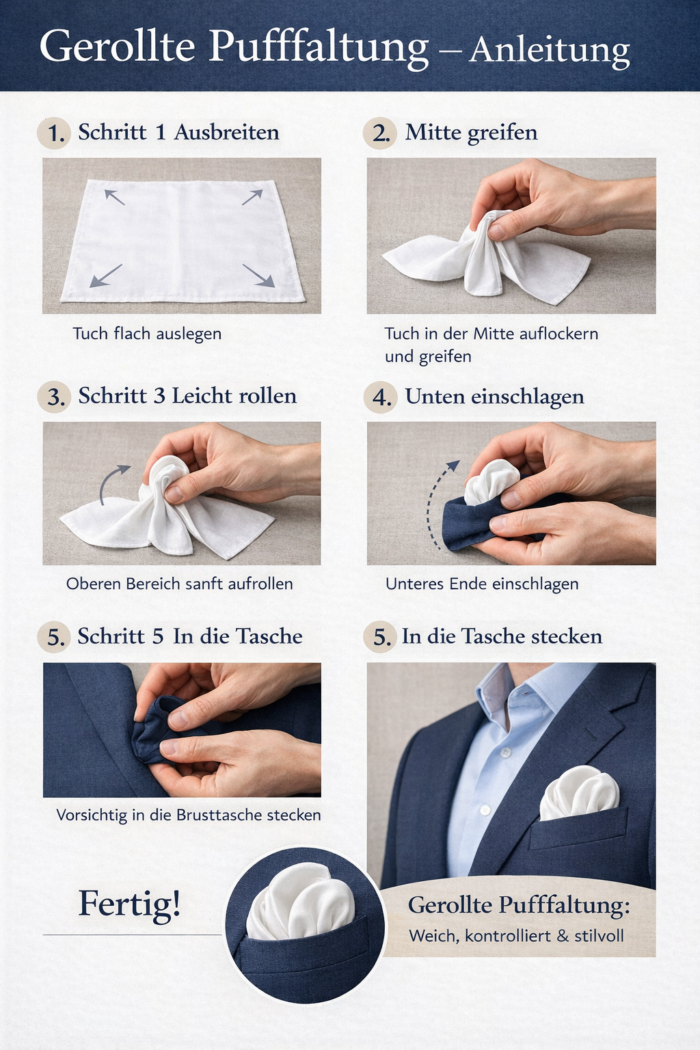 Gerollte Pufffaltung – Anleitung

1. Schritt 1 Ausbreiten

Tuch flach auslegen

2. Mitte greifen

Tuch in der Mitte auflockern und greifen

3. Schritt 3 Leicht rollen

Oberen Bereich sanft aufrollen

4. Unten einschlagen

Unteres Ende einschlagen

5. Schritt 5 In die Tasche

Vorsichtig in die Brusttasche stecken

5. In die Tasche stecken

Fertig!

Gerollte Pufffaltung:
Weich, kontrolliert & stilvoll