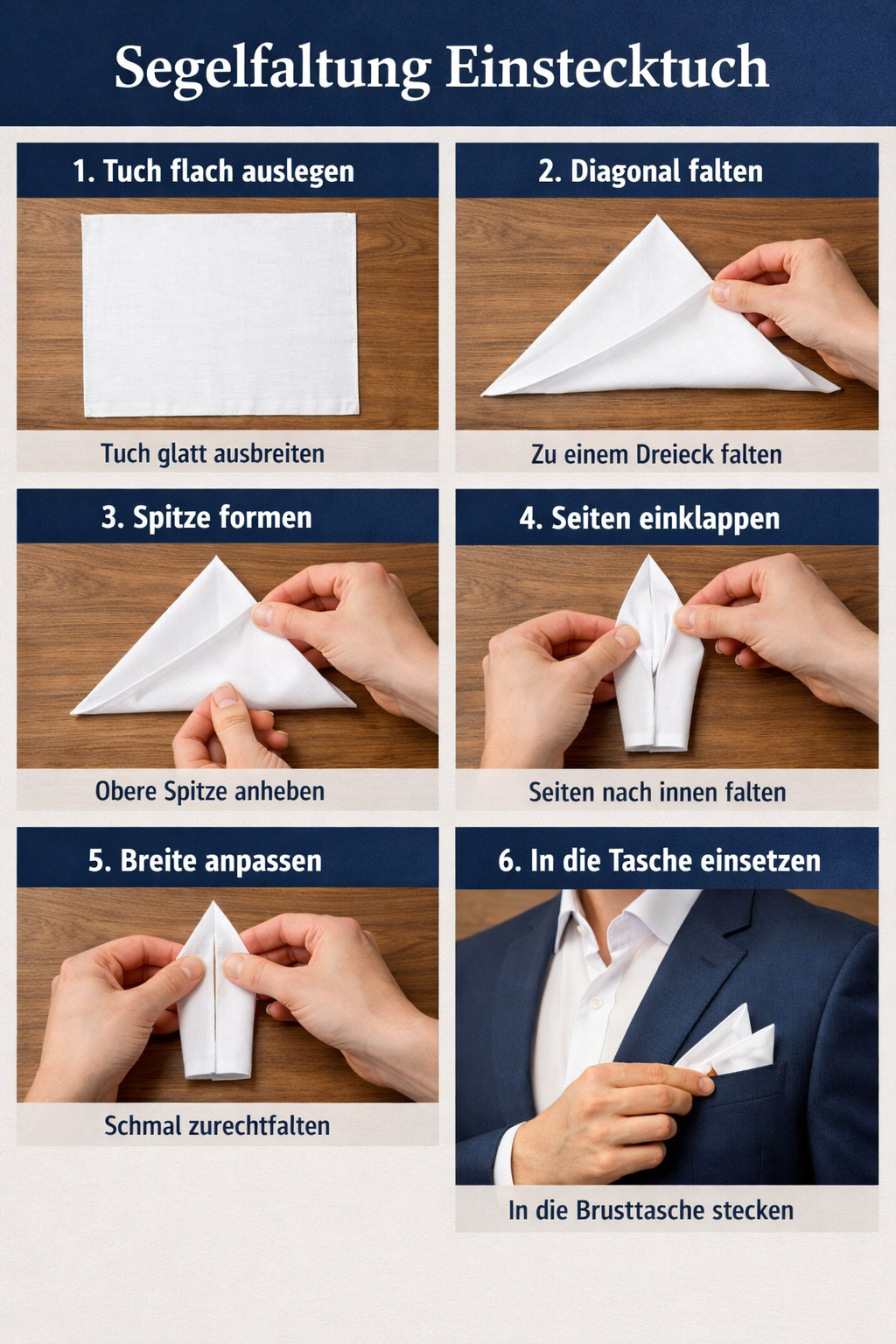 Segelfaltung Einstecktuch

1. Tuch flach auslegen

Tuch glatt ausbreiten

2. Diagonal falten

Zu einem Dreieck falten

3. Spitze formen

Obere Spitze anheben

4. Seiten einklappen

Seiten nach innen falten

5. Breite anpassen

Schmal zurechtfalten

6. In die Tasche einsetzen

In die Brusttasche stecken