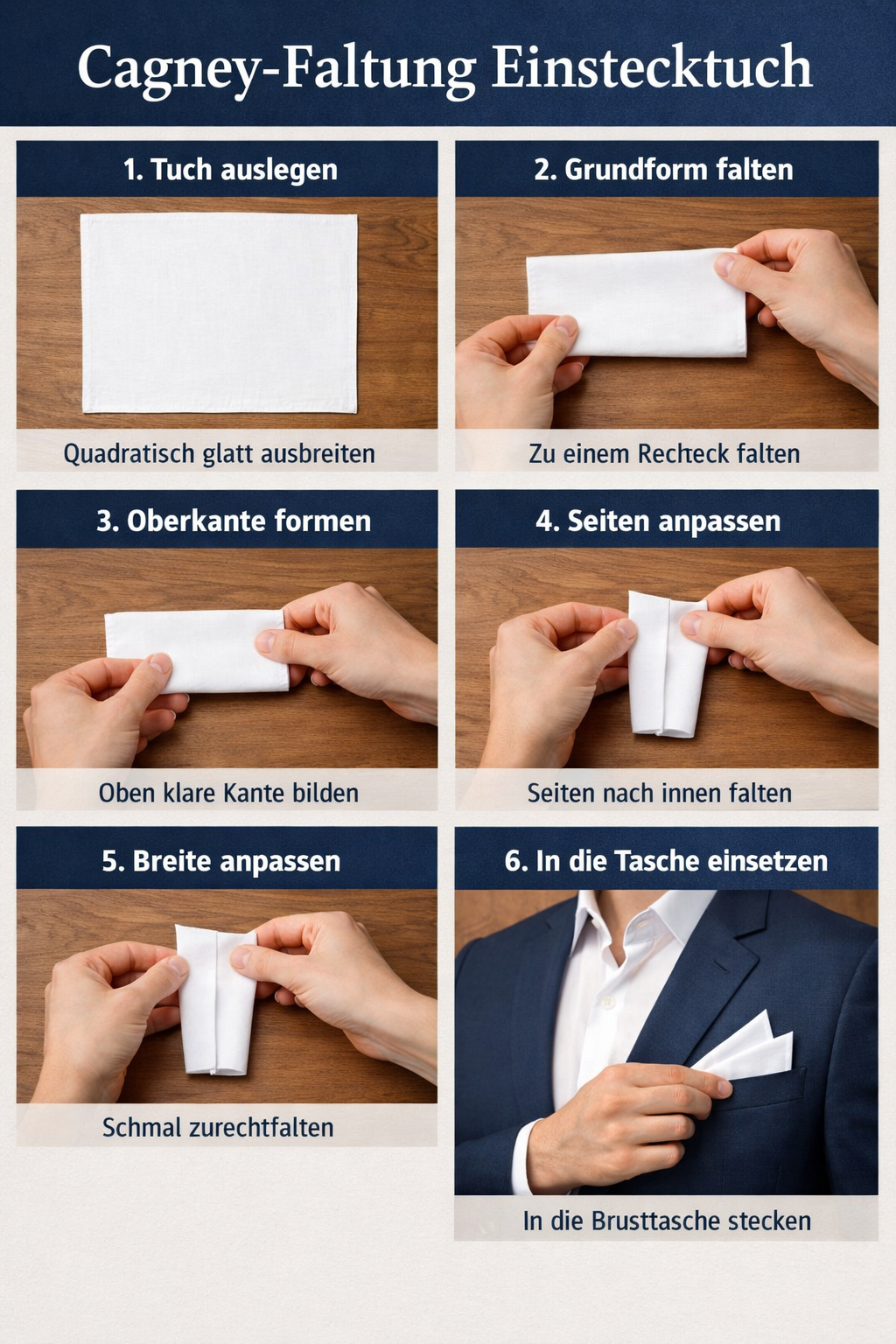 Cagney-Faltung Einstecktuch

1. Tuch auslegen

Quadratisch glatt ausbreiten

2. Grundform falten

Zu einem Rechteck falten

3. Oberkante formen

Oben klare Kante bilden

4. Seiten anpassen

Seiten nach innen falten

5. Breite anpassen

Schmal zurechtfalten

6. In die Tasche einsetzen

In die Brusttasche stecken