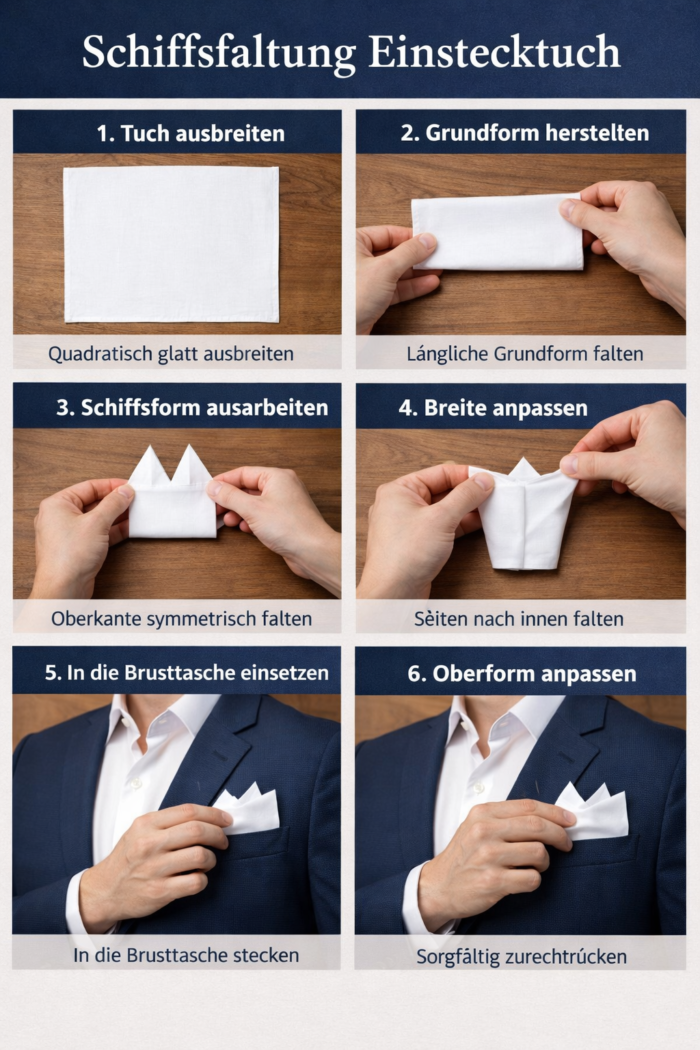 Schiffsfaltung Einstecktuch

1. Tuch ausbreiten

Quadratisch glatt ausbreiten

2. Grundform herstelten

Lángliche Grundform falten

3. Schiffsform ausarbeiten

Oberkante symmetrisch falten

4. Breite anpassen

Sèiten nach innen falten

5. In die Brusttasche einsetzen

In die Brusttasche stecken

6. Oberform anpassen

Sorgfáltig zurechtrúcken