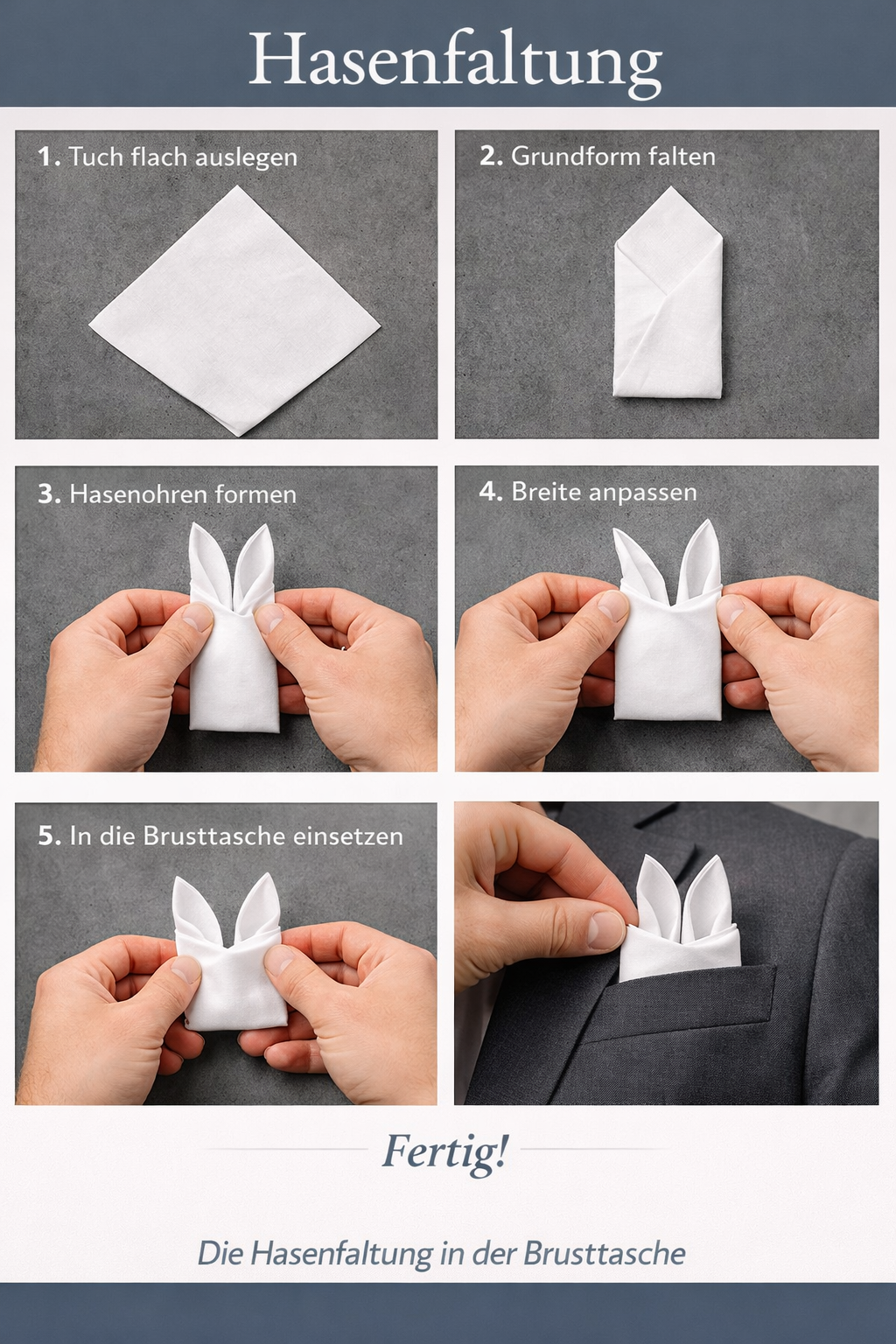 Hasenfaltung

1. Tuch flach auslegen

2. Grundform falten

3. Hasenohren formen

4. Breite anpassen

5. In die Brusttasche einsetzen

Fertig!

Die Hasenfaltung in der Brusttasche